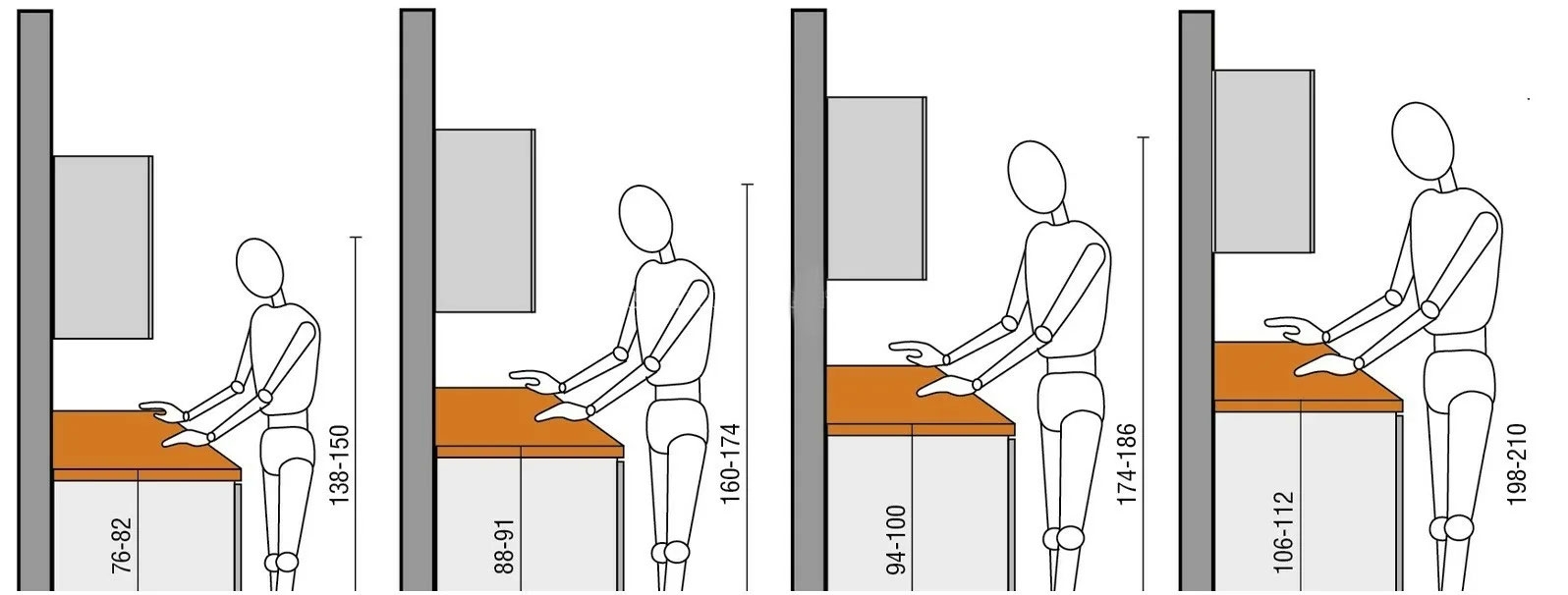 76-82
138-150
88-91
160-174
94-100
174-186
106-112
198-210